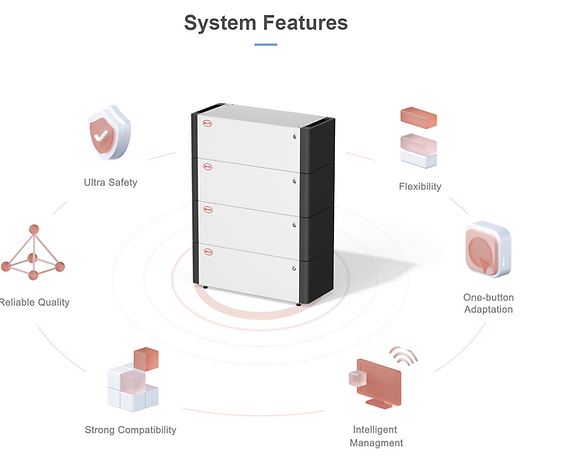 System Features

Ultra Safety

Flexibility

Reliable Quality

One-button Adaptation

Strong Compatibility

Intelligent Managment